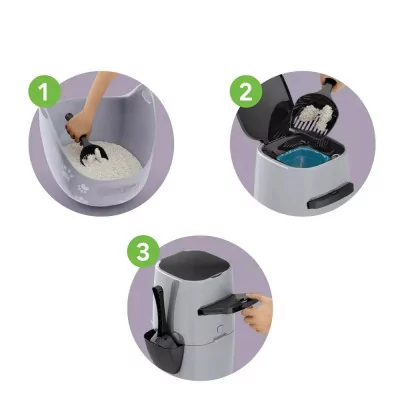 1

2

3