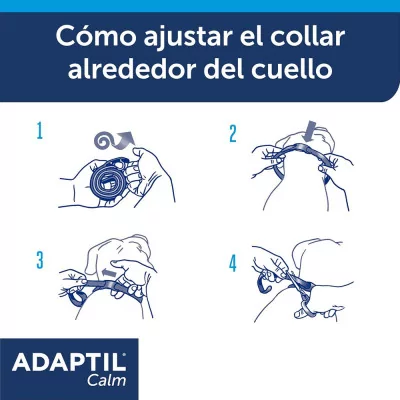 Cómo ajustar el collar alrededor del cuello

1

2

3

4

ADAPTIL®
Calm