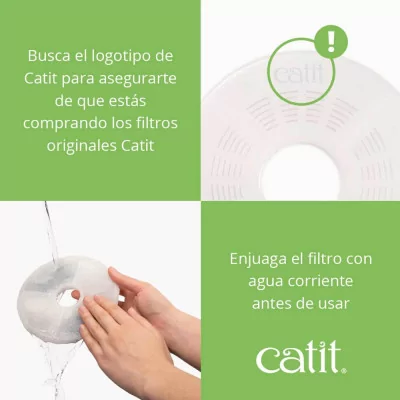 Busca el logotipo de Catit para asegurarte de que estás comprando los filtros originales Catit

!

catit

Enjuaga el filtro con agua corriente antes de usar

catit®