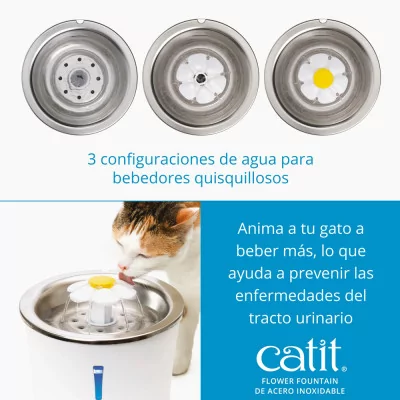 3 configuraciones de agua para bebedores quisquillosos

Anima a tu gato a beber más, lo que ayuda a prevenir las enfermedades del tracto urinario

catit®
FLOWER FOUNTAIN
DE ACERO INOXIDABLE