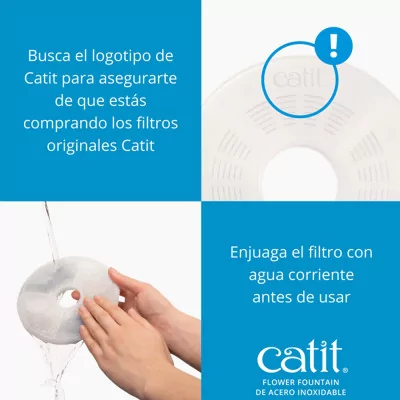 Busca el logotipo de Catit para asegurarte de que estás comprando los filtros originales Catit

!

catit

Enjuaga el filtro con agua corriente antes de usar

catit®
FLOWER FOUNTAIN
DE ACERO INOXIDABLE