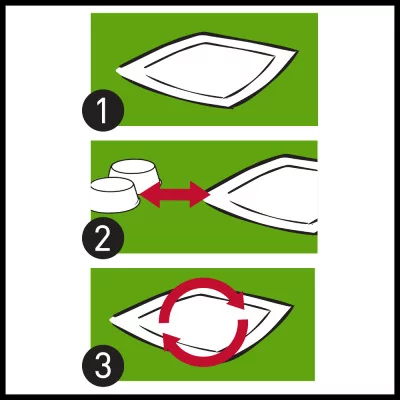 1

2

3